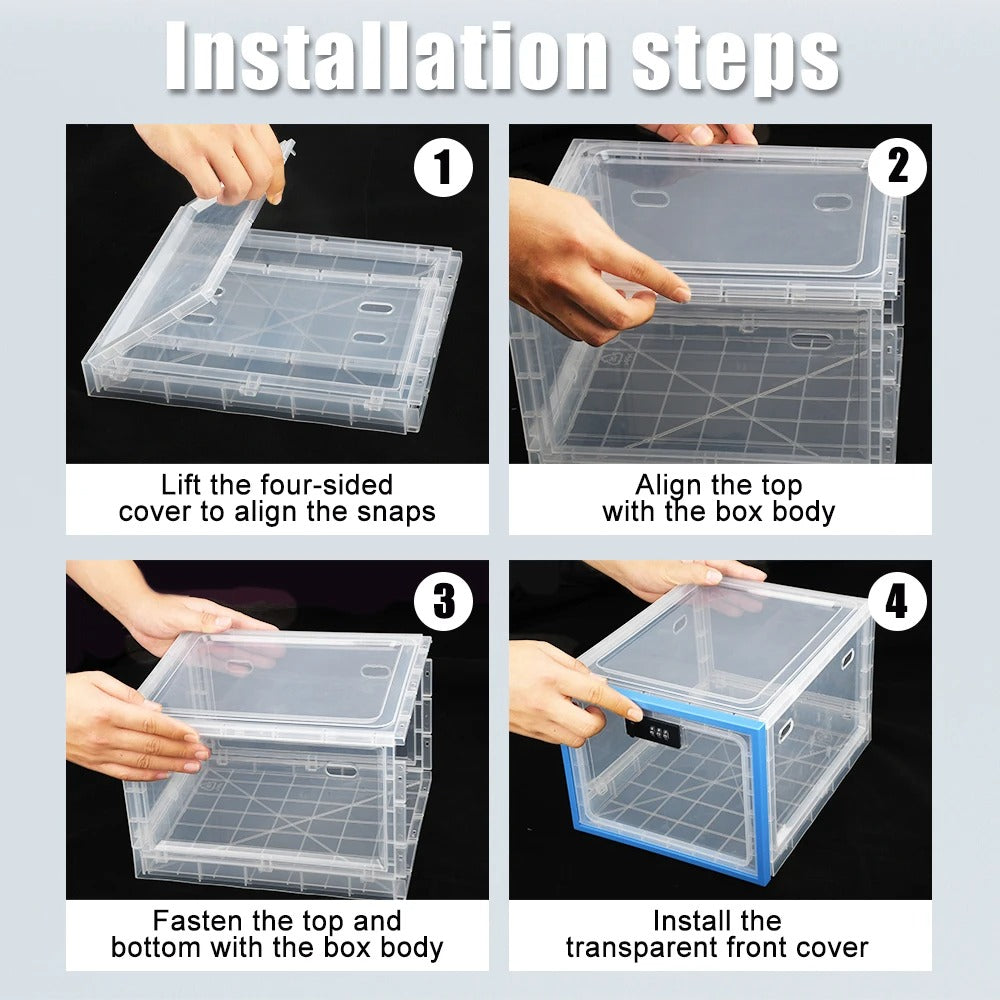 Installation steps

1

Lift the four-sided cover to align the snaps

2

Align the top with the box body

3

Fasten the top and bottom with the box body

4

Install the transparent front cover