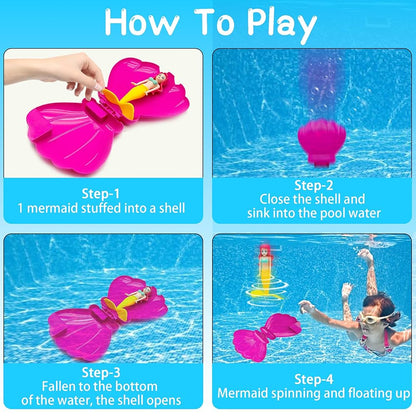 How To Play

Step-1
1 mermaid stuffed into a shell

Step-2
Close the shell and sink into the pool water

Step-3
Fallen to the bottom of the water, the shell opens

Step-4
Mermaid spinning and floating up