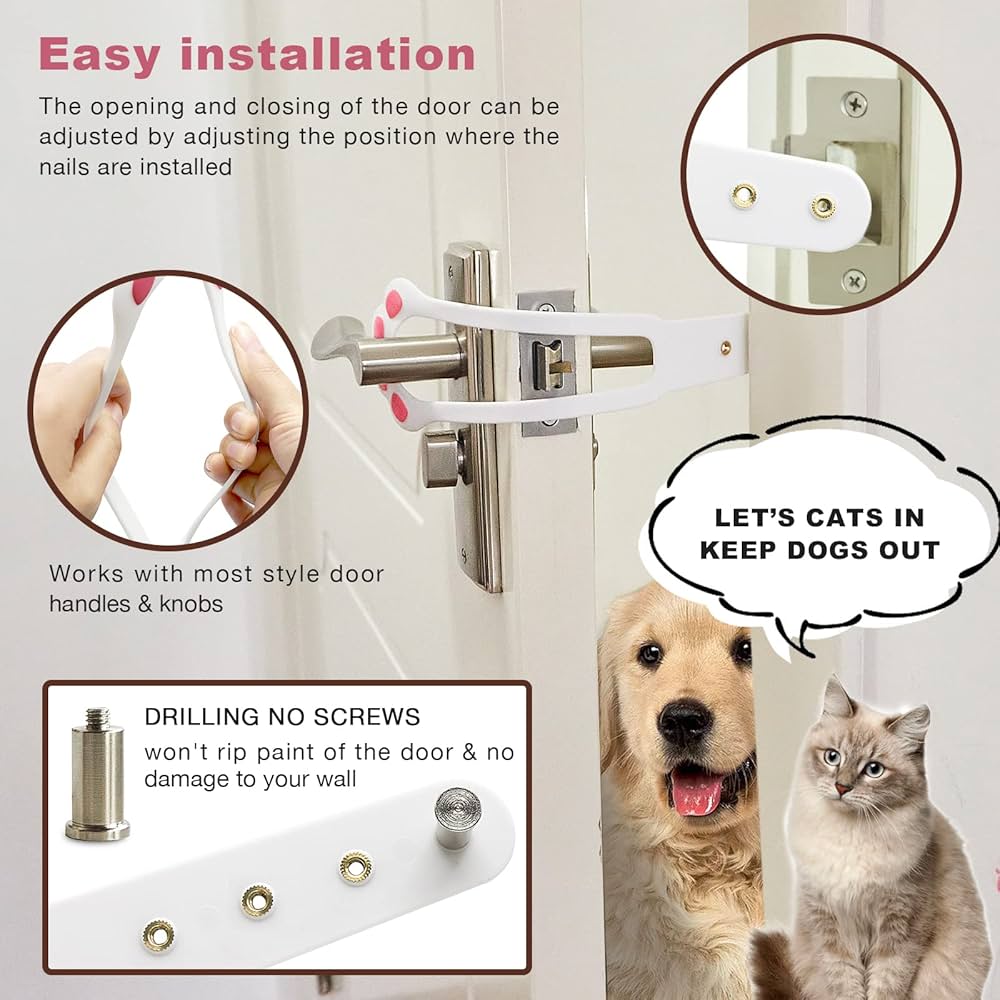 Easy installation

The opening and closing of the door can be adjusted by adjusting the position where the nails are installed

Works with most style door handles & knobs

LET'S CATS IN KEEP DOGS OUT

DRILLING NO SCREWS
won't rip paint of the door & no damage to your wall