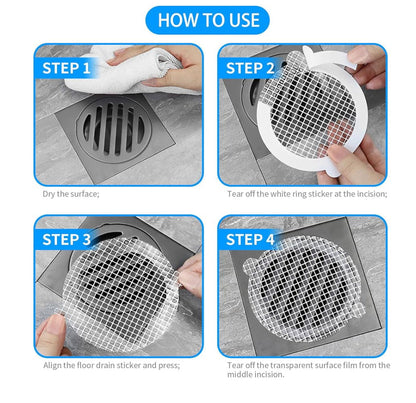 HOW TO USE

STEP 1

Dry the surface;

STEP 2

Tear off the white ring sticker at the incision;

STEP 3

Align the floor drain sticker and press;

STEP 4

Tear off the transparent surface film from the middle incision.