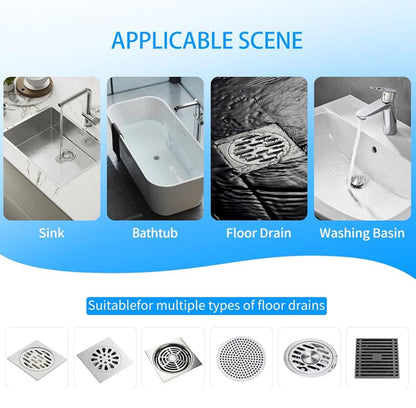 APPLICABLE SCENE

Sink

Bathtub

Floor Drain

Washing Basin

Suitablefor multiple types of floor drains