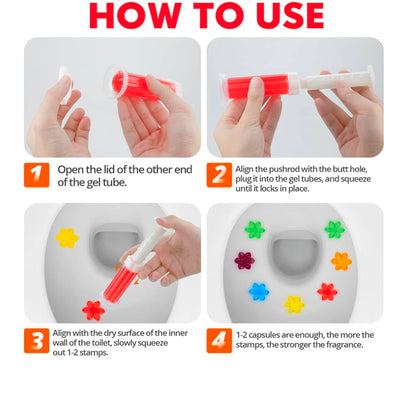 HOW TO USE

1 Open the lid of the other end of the gel tube.

2 Align the pushrod with the butt hole, plug it into the gel tubes, and squeeze until it locks in place.

3 Align with the dry surface of the inner wall of the toilet, slowly squeeze out 1-2 stamps.

4 1-2 capsules are enough, the more the stamps, the stronger the fragrance.