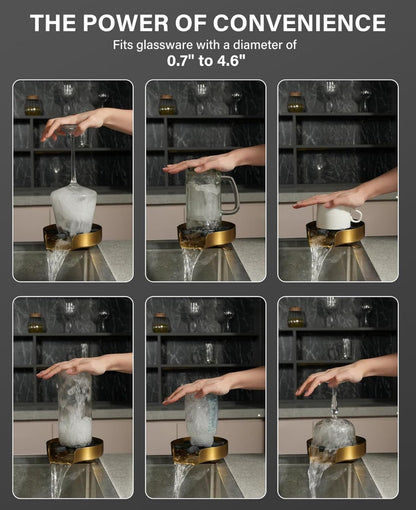 THE POWER OF CONVENIENCE

Fits glassware with a diameter of

0.7" to 4.6"