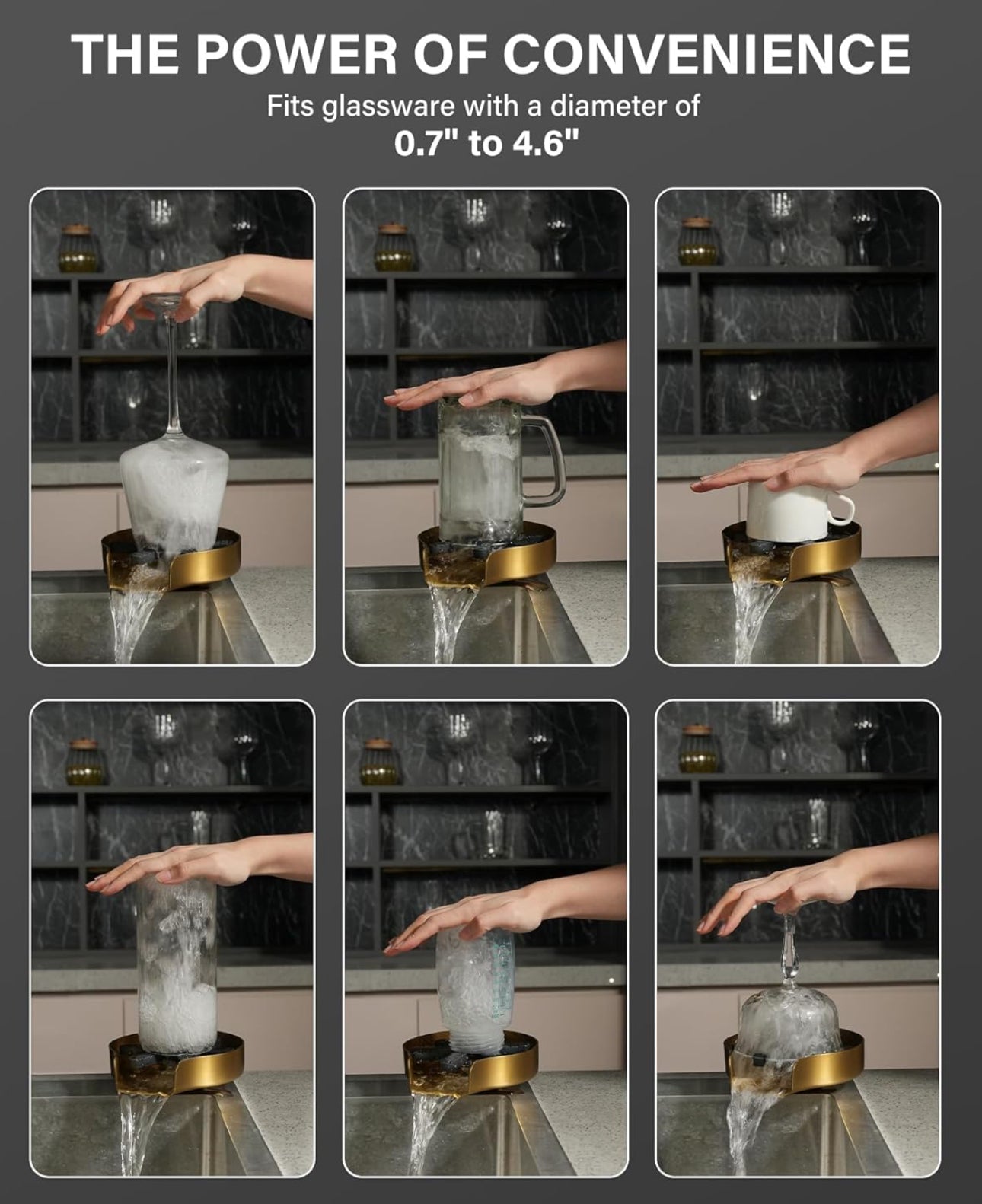 THE POWER OF CONVENIENCE

Fits glassware with a diameter of
0.7" to 4.6"