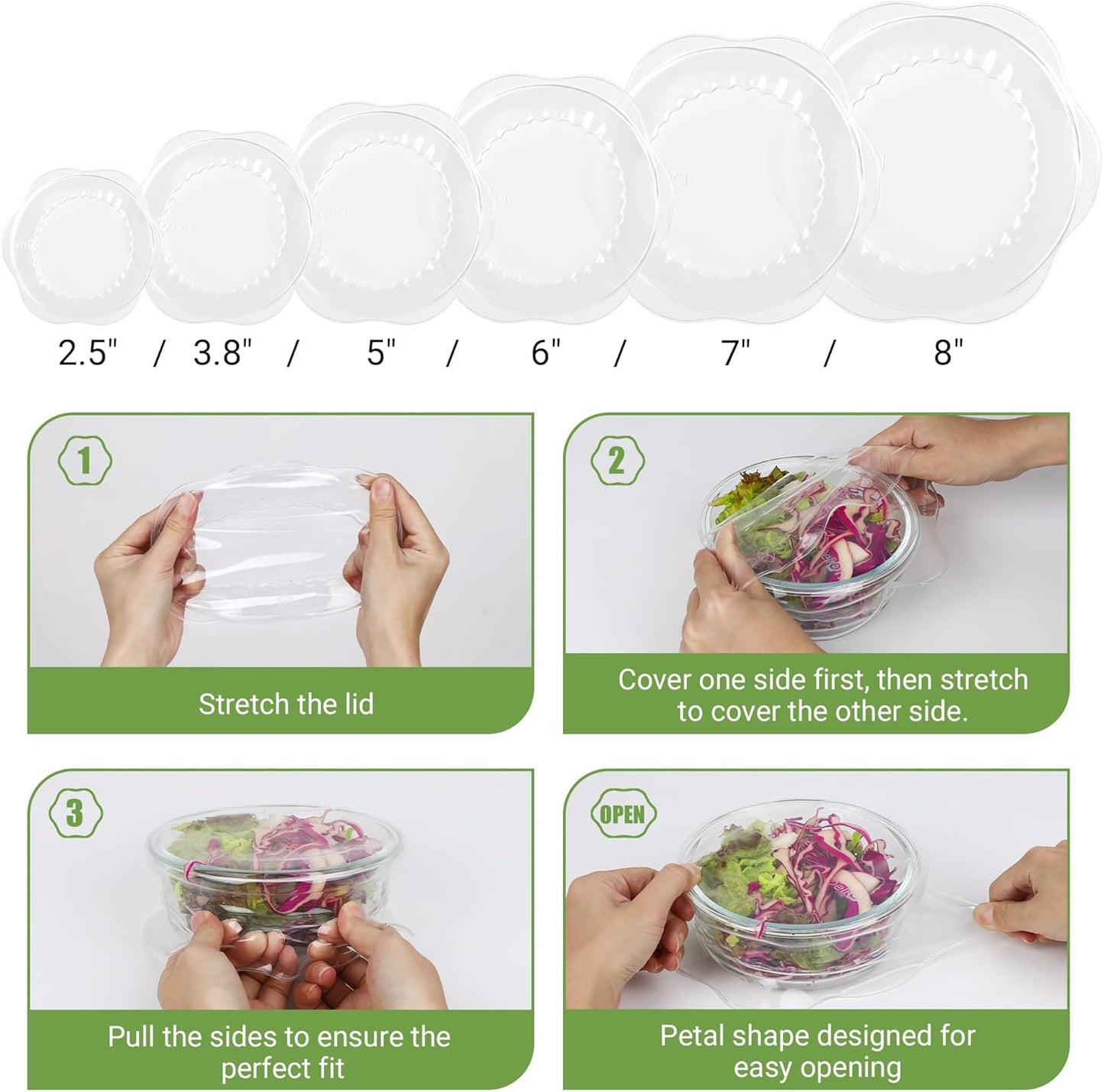 2.5" / 3.8" / 5" / 6" / 7" / 8"

1

Stretch the lid

2

Cover one side first, then stretch to cover the other side.

3

Pull the sides to ensure the perfect fit

OPEN

Petal shape designed for easy opening